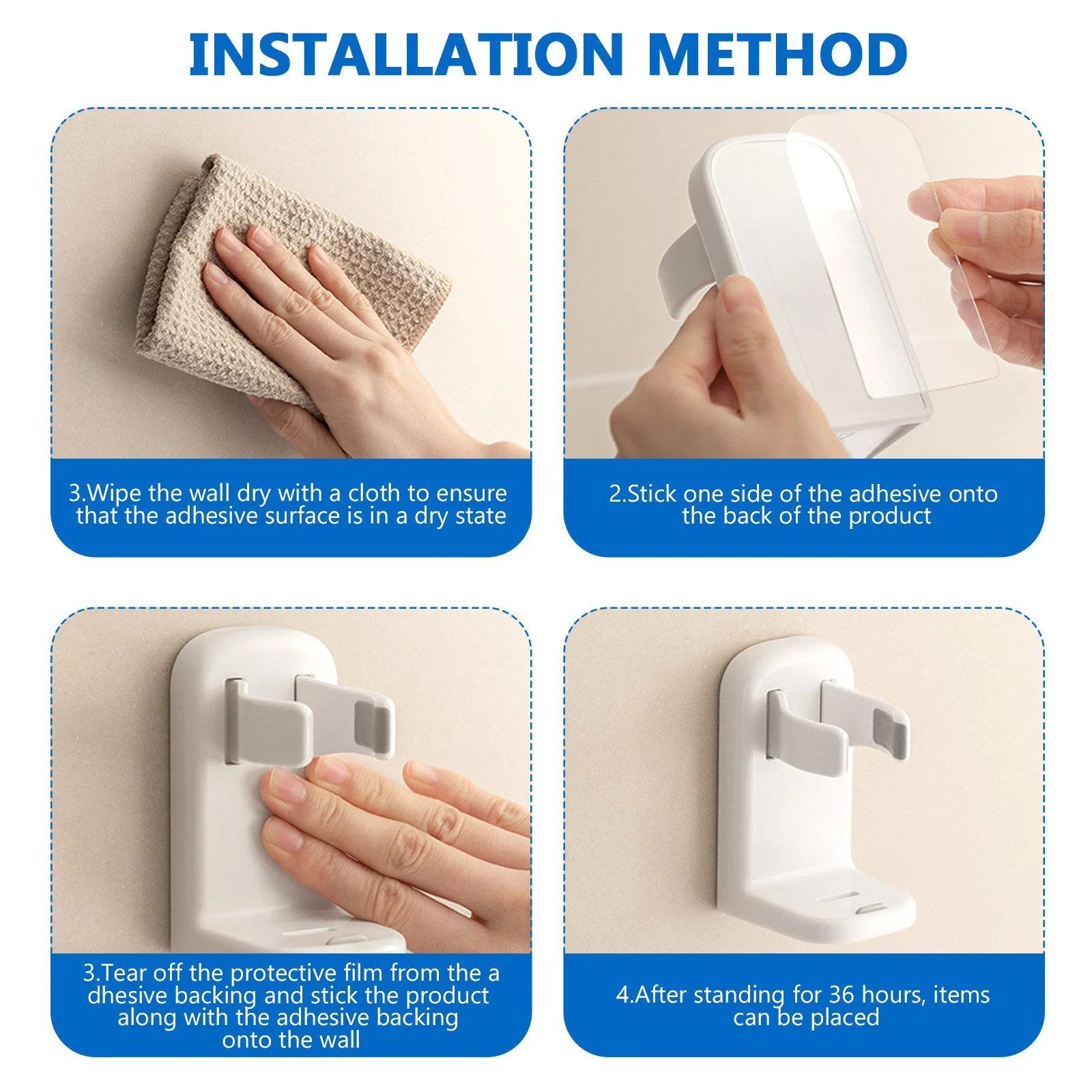 INSTALLATION METHOD

3.Wipe the wall dry with a cloth to ensure that the adhesive surface is in a dry state

2.Stick one side of the adhesive onto the back of the product

3.Tear off the protective film from the a dhesive backing and stick the product along with the adhesive backing onto the wall

4.After standing for 36 hours, items can be placed